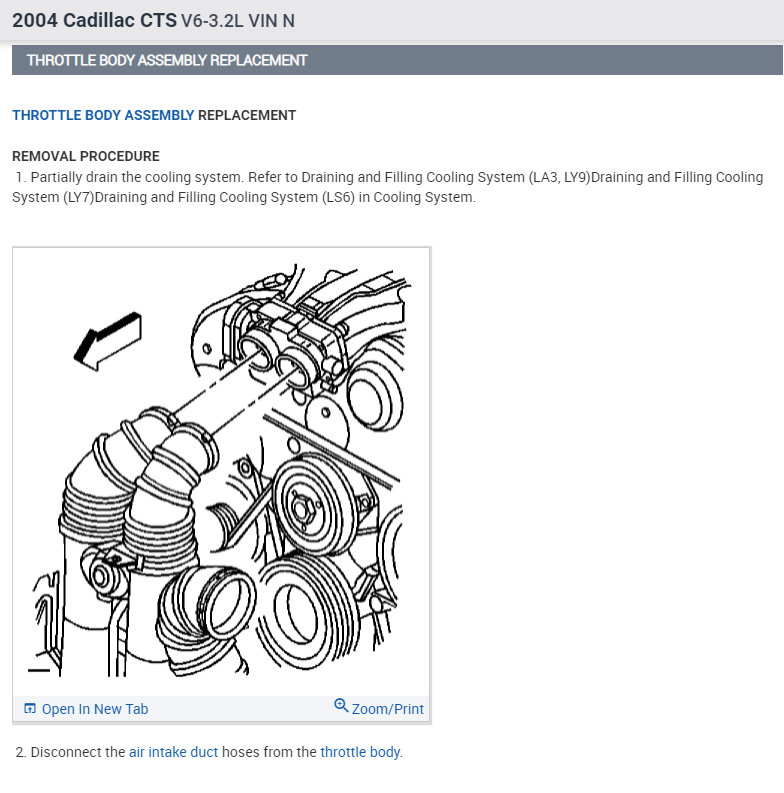 2004 Cadillac CTS V6-3.2L VIN N

THROTTLE BODY ASSEMBLY REPLACEMENT

THROTTLE BODY ASSEMBLY REPLACEMENT

REMOVAL PROCEDURE

1. Partially drain the cooling system. Refer to Draining and Filling Cooling System (LA3, LY9)Draining and Filling Cooling System (LY7)Draining and Filling Cooling System (LS6) in Cooling System.

Open In New Tab

Zoom/Print

2. Disconnect the air intake duct hoses from the throttle body.