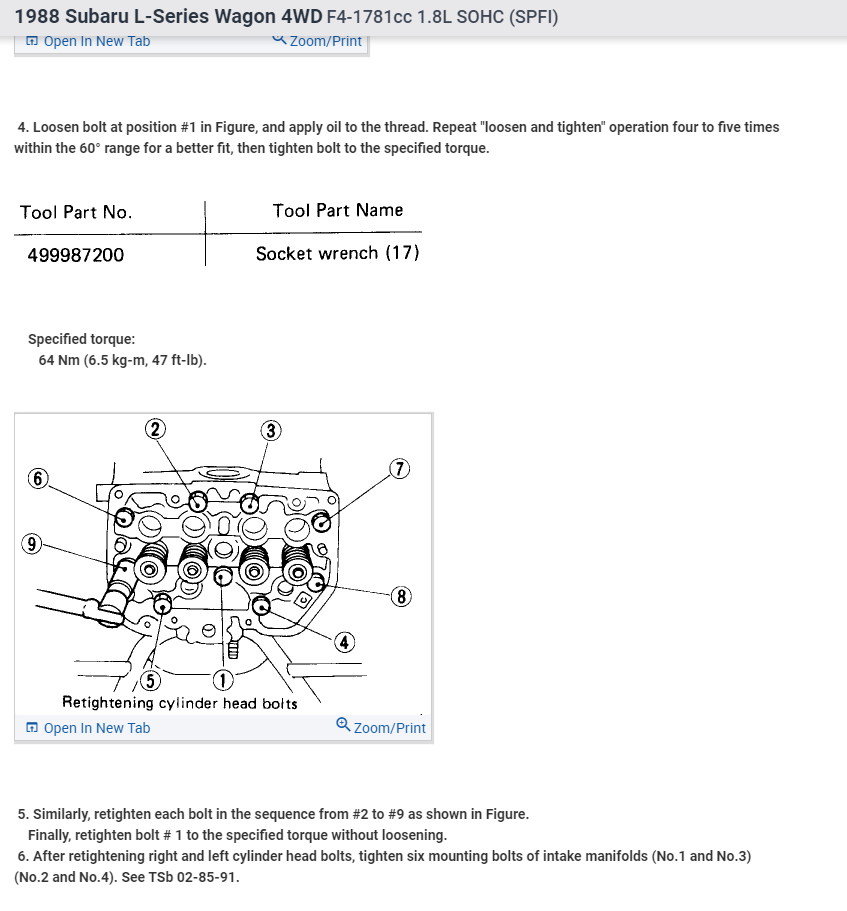 1988 Subaru L-Series Wagon 4WD F4-1781cc 1.8L SOHC (SPFI)

Open In New Tab Zoom/Print

4. Loosen bolt at position #1 in Figure, and apply oil to the thread. Repeat "loosen and tighten" operation four to five times within the 60° range for a better fit, then tighten bolt to the specified torque.

| Tool Part No. | Tool Part Name |
|---|---|
| 499987200 | Socket wrench (17) |

Specified torque:
64 Nm (6.5 kg-m, 47 ft-lb).

2 3 6 7 9 8 4 5 1

Retightening cylinder head bolts

Open In New Tab Zoom/Print

5. Similarly, retighten each bolt in the sequence from #2 to #9 as shown in Figure.
Finally, retighten bolt # 1 to the specified torque without loosening.
6. After retightening right and left cylinder head bolts, tighten six mounting bolts of intake manifolds (No.1 and No.3) (No.2 and No.4). See TSb 02-85-91.