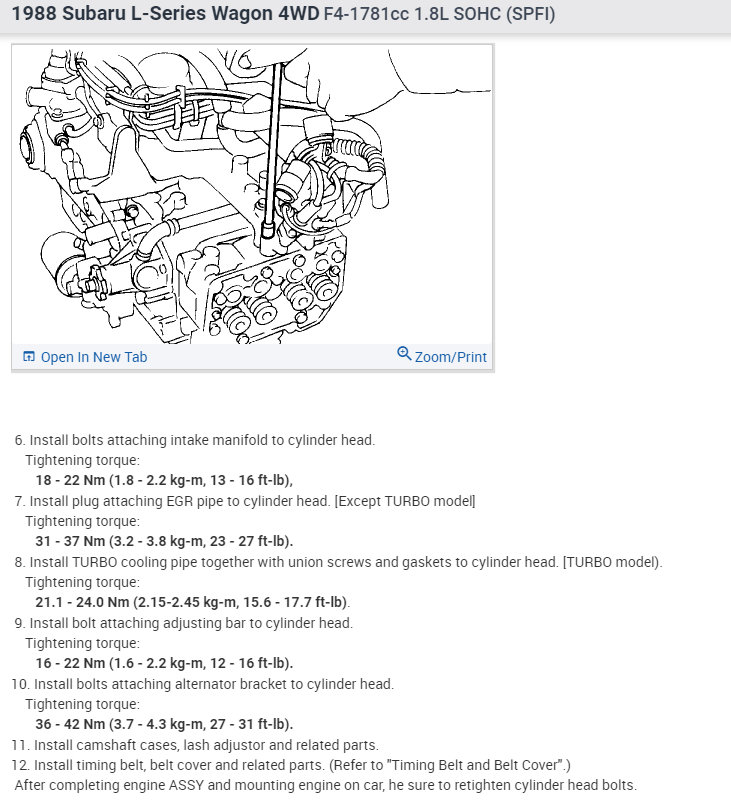 1988 Subaru L-Series Wagon 4WD F4-1781cc 1.8L SOHC (SPFI)

Open In New Tab

Zoom/Print

6. Install bolts attaching intake manifold to cylinder head.
Tightening torque:
18 - 22 Nm (1.8 - 2.2 kg-m, 13 - 16 ft-lb),

7. Install plug attaching EGR pipe to cylinder head. [Except TURBO model]
Tightening torque:
31 - 37 Nm (3.2 - 3.8 kg-m, 23 - 27 ft-lb).

8. Install TURBO cooling pipe together with union screws and gaskets to cylinder head. [TURBO model).
Tightening torque:
21.1 - 24.0 Nm (2.15-2.45 kg-m, 15.6 - 17.7 ft-lb).

9. Install bolt attaching adjusting bar to cylinder head.
Tightening torque:
16 - 22 Nm (1.6 - 2.2 kg-m, 12 - 16 ft-lb).

10. Install bolts attaching alternator bracket to cylinder head.
Tightening torque:
36 - 42 Nm (3.7 - 4.3 kg-m, 27 - 31 ft-lb).

11. Install camshaft cases, lash adjustor and related parts.

12. Install timing belt, belt cover and related parts. (Refer to "Timing Belt and Belt Cover".)

After completing engine ASSY and mounting engine on car, he sure to retighten cylinder head bolts.