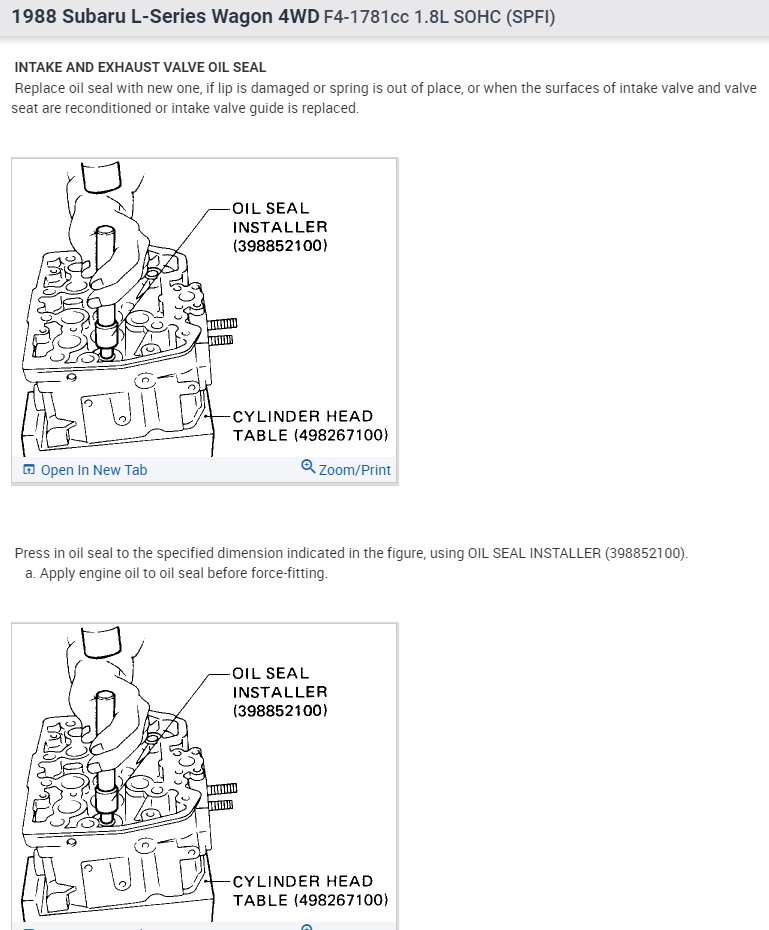 1988 Subaru L-Series Wagon 4WD F4-1781cc 1.8L SOHC (SPFI)

INTAKE AND EXHAUST VALVE OIL SEAL

Replace oil seal with new one, if lip is damaged or spring is out of place, or when the surfaces of intake valve and valve seat are reconditioned or intake valve guide is replaced.

OIL SEAL INSTALLER (398852100)

CYLINDER HEAD TABLE (498267100)

Open In New Tab

Zoom/Print

Press in oil seal to the specified dimension indicated in the figure, using OIL SEAL INSTALLER (398852100).

a. Apply engine oil to oil seal before force-fitting.

OIL SEAL INSTALLER (398852100)

CYLINDER HEAD TABLE (498267100)