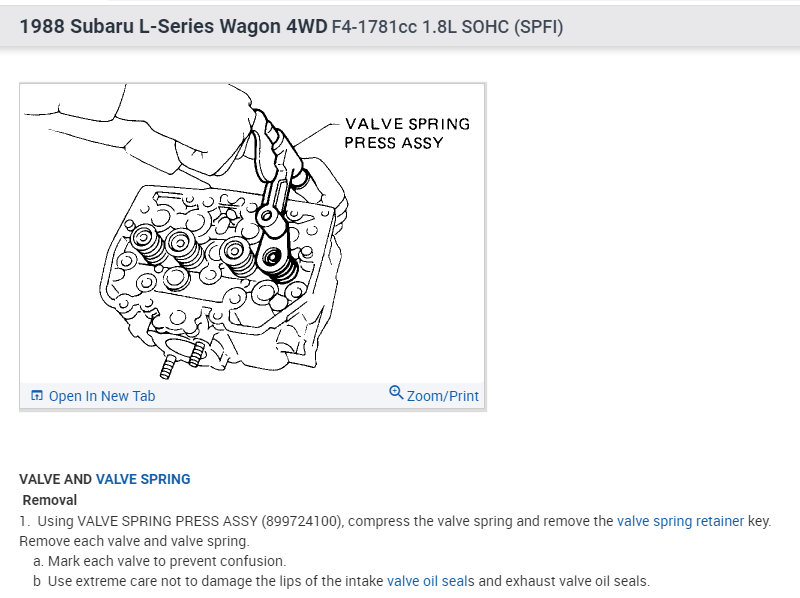 1988 Subaru L-Series Wagon 4WD F4-1781cc 1.8L SOHC (SPFI)

VALVE SPRING PRESS ASSY

Open In New Tab

Zoom/Print

VALVE AND VALVE SPRING

Removal

1. Using VALVE SPRING PRESS ASSY (899724100), compress the valve spring and remove the valve spring retainer key. Remove each valve and valve spring.

a. Mark each valve to prevent confusion.

b Use extreme care not to damage the lips of the intake valve oil seals and exhaust valve oil seals.