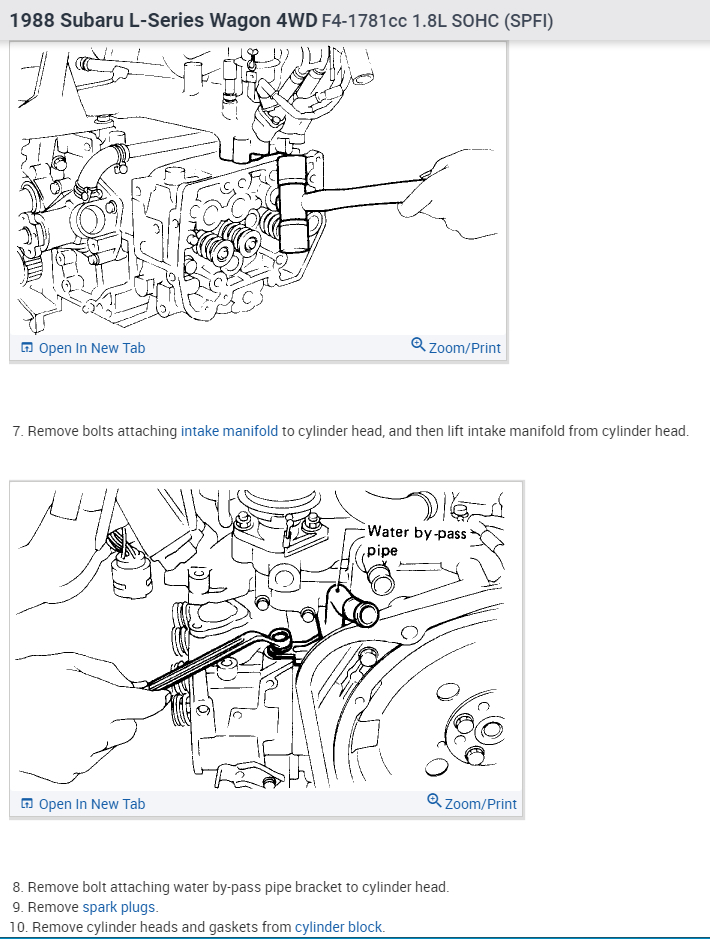 1988 Subaru L-Series Wagon 4WD F4-1781cc 1.8L SOHC (SPFI)

Open In New Tab

Zoom/Print

7. Remove bolts attaching intake manifold to cylinder head, and then lift intake manifold from cylinder head.

Water by-pass pipe

Open In New Tab

Zoom/Print

8. Remove bolt attaching water by-pass pipe bracket to cylinder head.
9. Remove spark plugs.
10. Remove cylinder heads and gaskets from cylinder block.