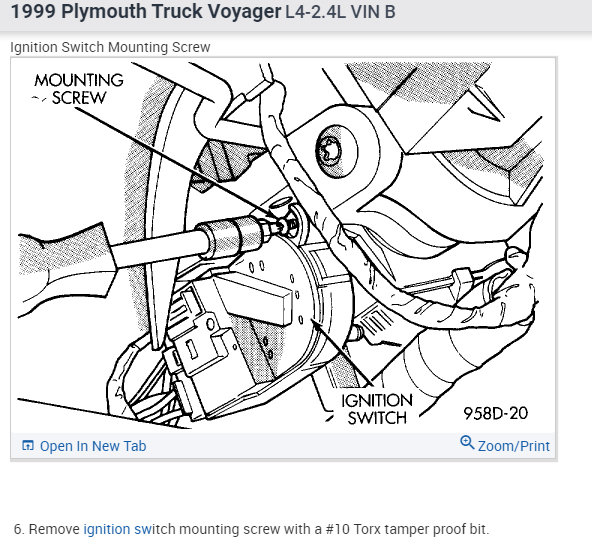 1999 Plymouth Truck Voyager L4-2.4L VIN B

Ignition Switch Mounting Screw

MOUNTING SCREW

IGNITION SWITCH

958D-20

Open In New Tab

Zoom/Print

6. Remove ignition switch mounting screw with a #10 Torx tamper proof bit.