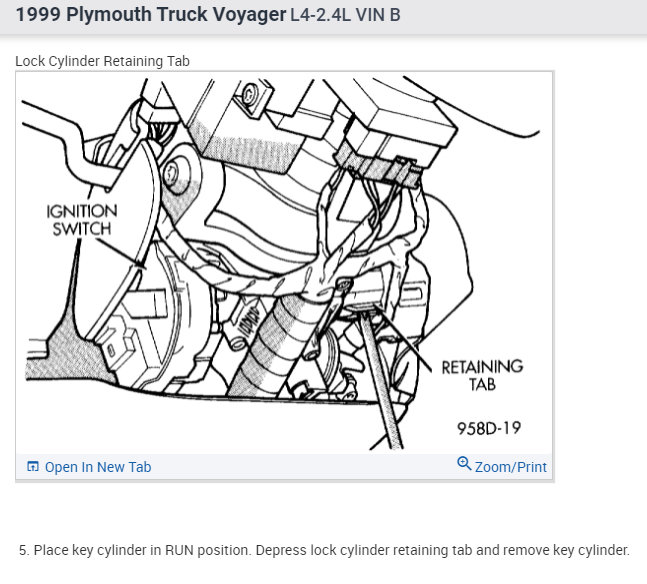 1999 Plymouth Truck Voyager L4-2.4L VIN B

Lock Cylinder Retaining Tab

IGNITION SWITCH

RETAINING TAB

958D-19

Open In New Tab

Zoom/Print

5. Place key cylinder in RUN position. Depress lock cylinder retaining tab and remove key cylinder.