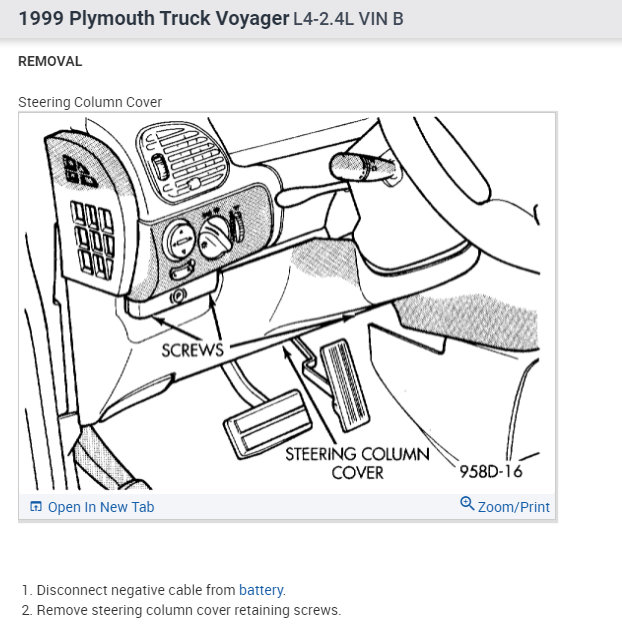 1999 Plymouth Truck Voyager L4-2.4L VIN B

REMOVAL

Steering Column Cover

SCREWS

STEERING COLUMN COVER

958D-16

Open In New Tab

Zoom/Print

1. Disconnect negative cable from battery.
2. Remove steering column cover retaining screws.