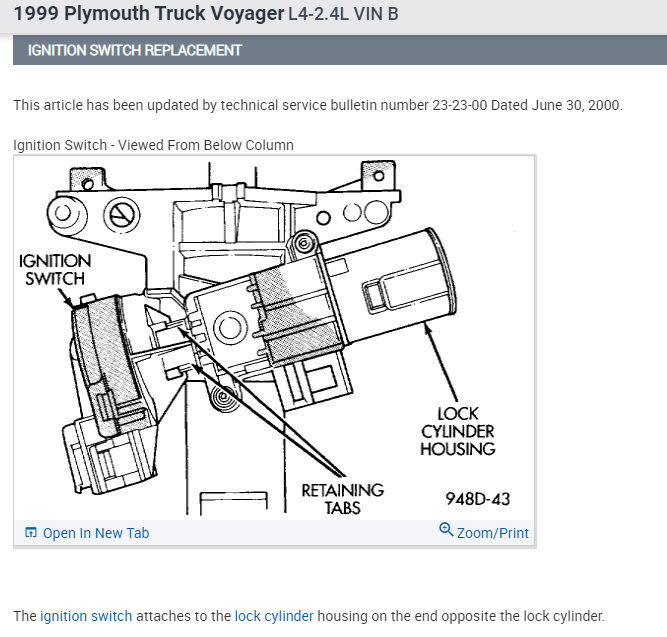 1999 Plymouth Truck Voyager L4-2.4L VIN B

IGNITION SWITCH REPLACEMENT

This article has been updated by technical service bulletin number 23-23-00 Dated June 30, 2000.

Ignition Switch - Viewed From Below Column

IGNITION SWITCH

LOCK CYLINDER HOUSING

RETAINING TABS

948D-43

Open In New Tab

Zoom/Print

The ignition switch attaches to the lock cylinder housing on the end opposite the lock cylinder.