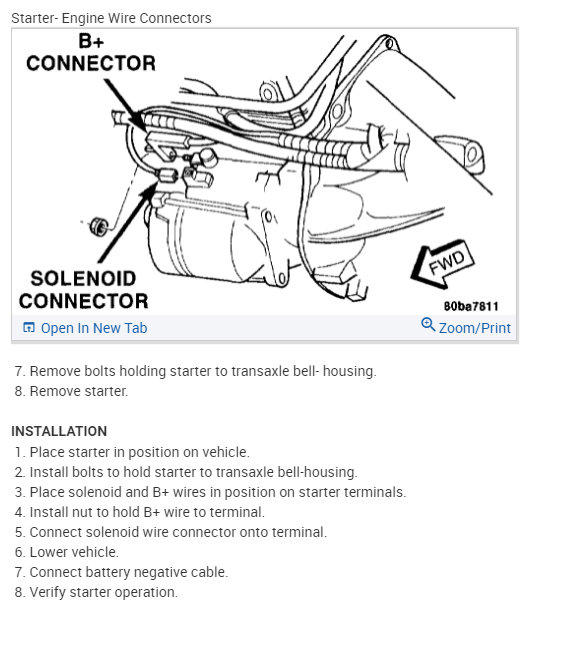 Starter- Engine Wire Connectors

B+
CONNECTOR

SOLENOID
CONNECTOR

FWD

80ba7811

Open In New Tab

Zoom/Print

7. Remove bolts holding starter to transaxle bell- housing.
8. Remove starter.

INSTALLATION
1. Place starter in position on vehicle.
2. Install bolts to hold starter to transaxle bell-housing.
3. Place solenoid and B+ wires in position on starter terminals.
4. Install nut to hold B+ wire to terminal.
5. Connect solenoid wire connector onto terminal.
6. Lower vehicle.
7. Connect battery negative cable.
8. Verify starter operation.