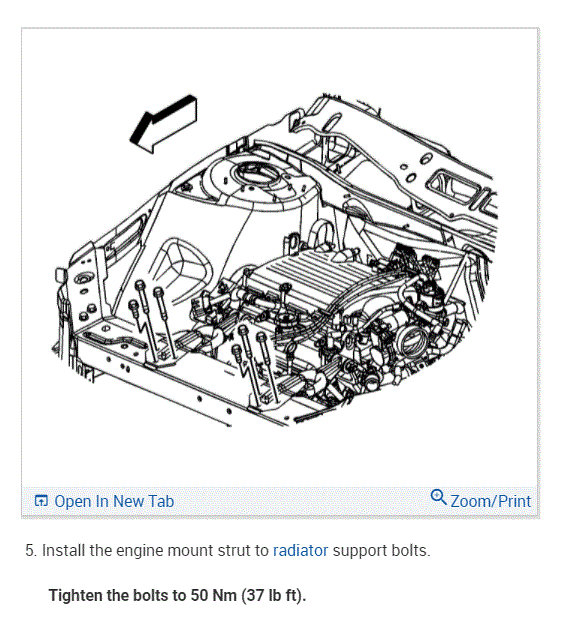 Open In New Tab

Zoom/Print

5. Install the engine mount strut to radiator support bolts.

Tighten the bolts to 50 Nm (37 lb ft).