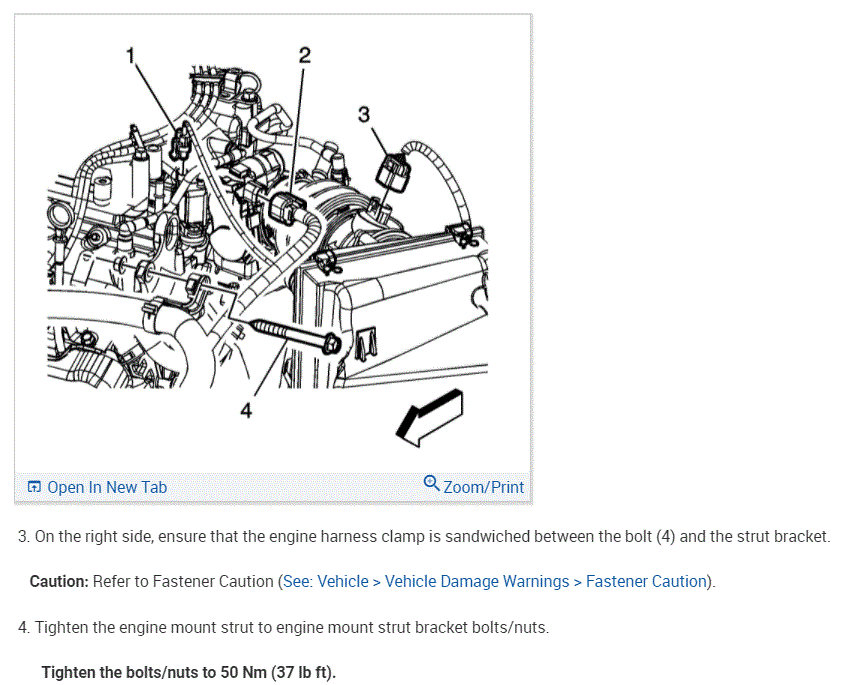 1
2
3
4

Open In New Tab
Zoom/Print

3. On the right side, ensure that the engine harness clamp is sandwiched between the bolt (4) and the strut bracket.

Caution: Refer to Fastener Caution (See: Vehicle > Vehicle Damage Warnings > Fastener Caution).

4. Tighten the engine mount strut to engine mount strut bracket bolts/nuts.

Tighten the bolts/nuts to 50 Nm (37 lb ft).