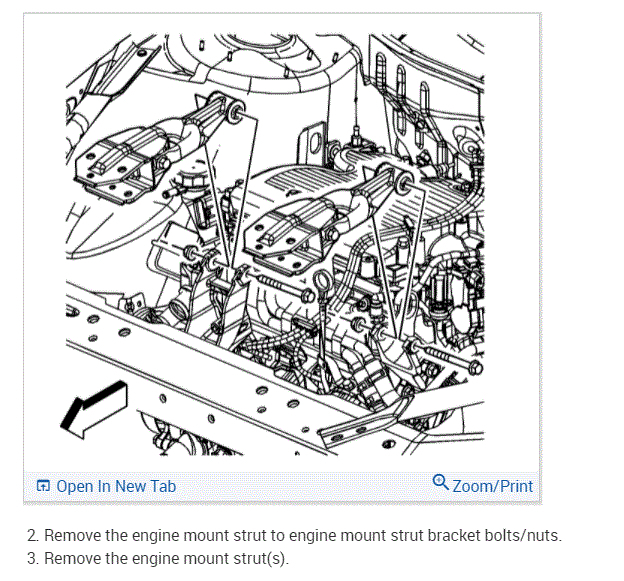 Open In New Tab
Zoom/Print

2. Remove the engine mount strut to engine mount strut bracket bolts/nuts.
3. Remove the engine mount strut(s).