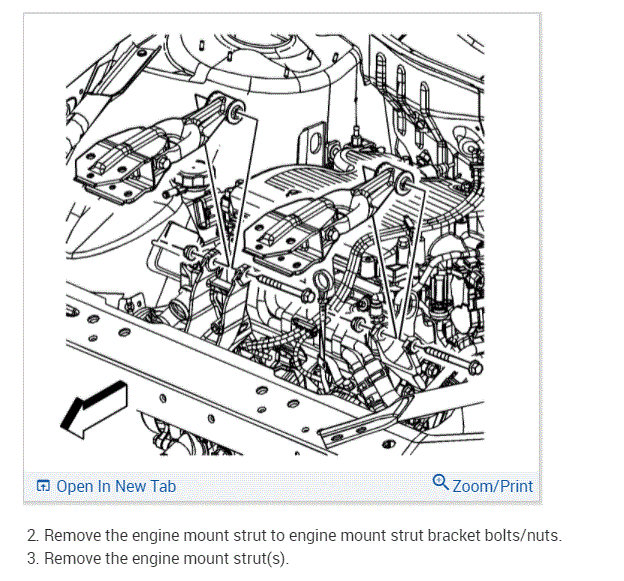 Open In New Tab

Zoom/Print

2. Remove the engine mount strut to engine mount strut bracket bolts/nuts.
3. Remove the engine mount strut(s).