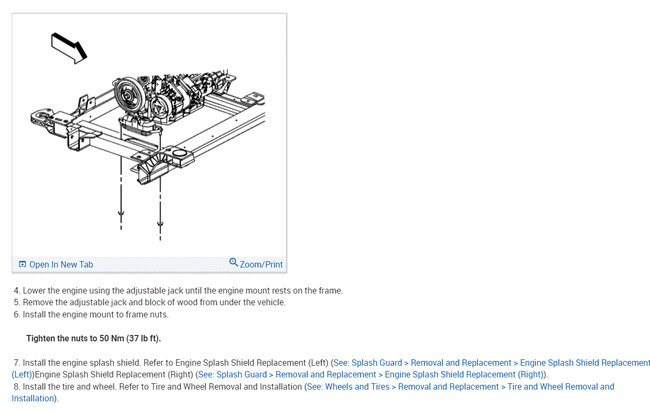 Open In New Tab

Zoom/Print

4. Lower the engine using the adjustable jack until the engine mount rests on the frame.
5. Remove the adjustable jack and block of wood from under the vehicle.
6. Install the engine mount to frame nuts.

Tighten the nuts to 50 Nm (37 lb ft).

7. Install the engine splash shield. Refer to Engine Splash Shield Replacement (Left) (See: Splash Guard > Removal and Replacement > Engine Splash Shield Replacement (Left))Engine Splash Shield Replacement (Right) (See: Splash Guard > Removal and Replacement > Engine Splash Shield Replacement (Right)).
8. Install the tire and wheel. Refer to Tire and Wheel Removal and Installation (See: Wheels and Tires > Removal and Replacement > Tire and Wheel Removal and Installation).