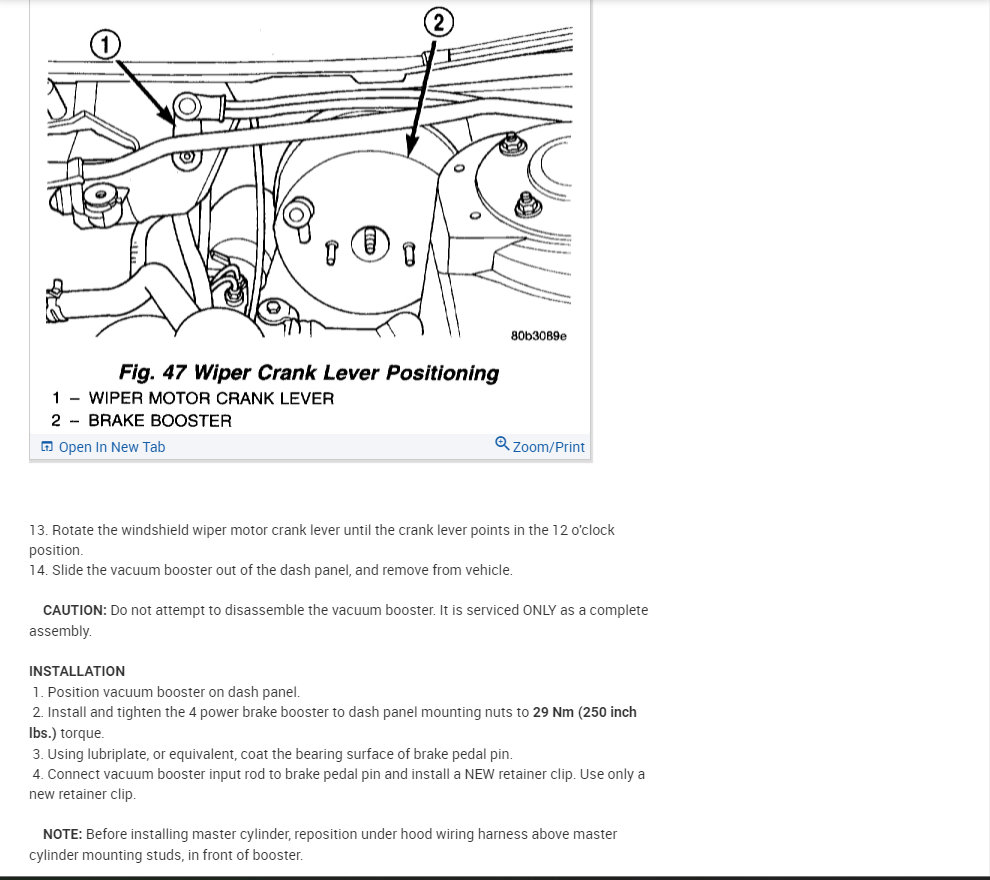 1

2

80b3089e

Fig. 47 Wiper Crank Lever Positioning
1 – WIPER MOTOR CRANK LEVER
2 – BRAKE BOOSTER

Open In New Tab

Zoom/Print

13. Rotate the windshield wiper motor crank lever until the crank lever points in the 12 o'clock position.
14. Slide the vacuum booster out of the dash panel, and remove from vehicle.

CAUTION: Do not attempt to disassemble the vacuum booster. It is serviced ONLY as a complete assembly.

INSTALLATION
1. Position vacuum booster on dash panel.
2. Install and tighten the 4 power brake booster to dash panel mounting nuts to 29 Nm (250 inch lbs.) torque.
3. Using lubriplate, or equivalent, coat the bearing surface of brake pedal pin.
4. Connect vacuum booster input rod to brake pedal pin and install a NEW retainer clip. Use only a new retainer clip.

NOTE: Before installing master cylinder, reposition under hood wiring harness above master cylinder mounting studs, in front of booster.