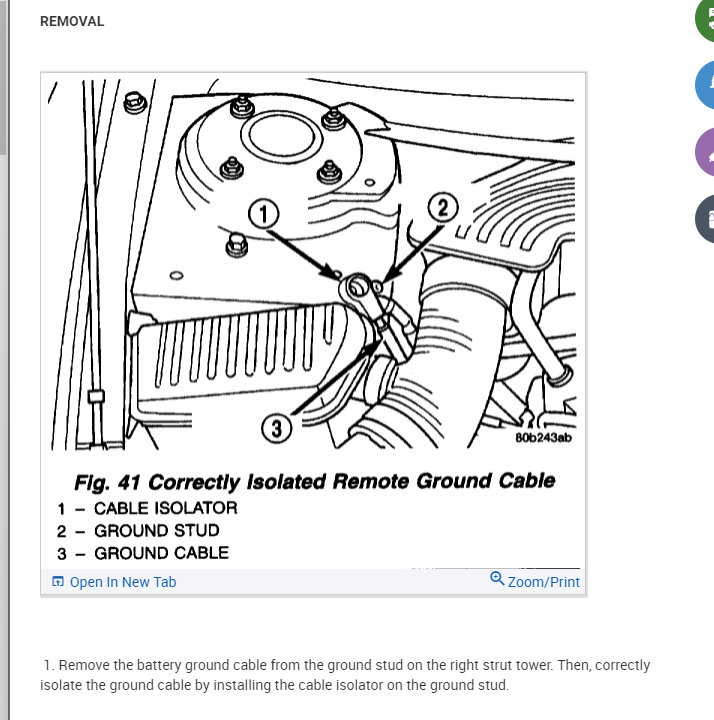 REMOVAL

1

2

3

80b243ab

Fig. 41 Correctly Isolated Remote Ground Cable

1 – CABLE ISOLATOR
2 – GROUND STUD
3 – GROUND CABLE

Open In New Tab

Zoom/Print

1. Remove the battery ground cable from the ground stud on the right strut tower. Then, correctly isolate the ground cable by installing the cable isolator on the ground stud.