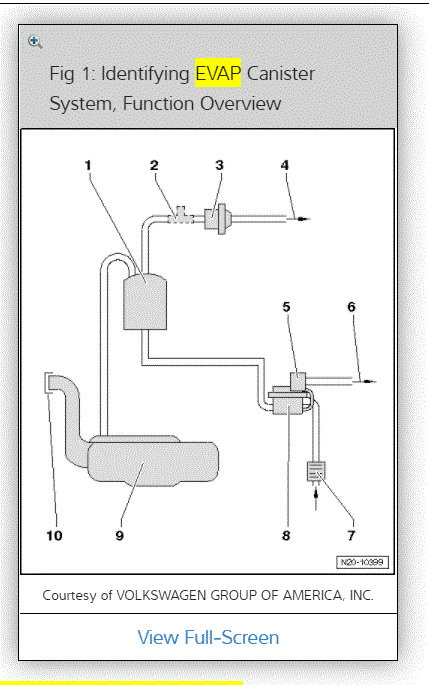 Fig 1: Identifying EVAP Canister System, Function Overview

1
2
3
4
5
6
10
9
8
7
N20-10399

Courtesy of VOLKSWAGEN GROUP OF AMERICA, INC.

View Full-Screen