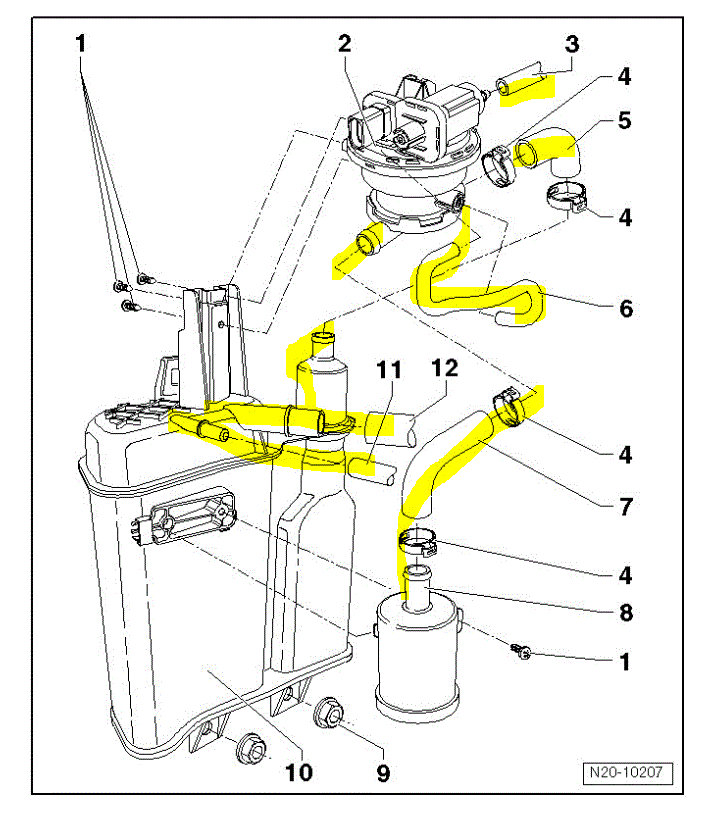 1
2
3
4
5
4
6
11
12
4
7
4
8
1
10
9
N20-10207