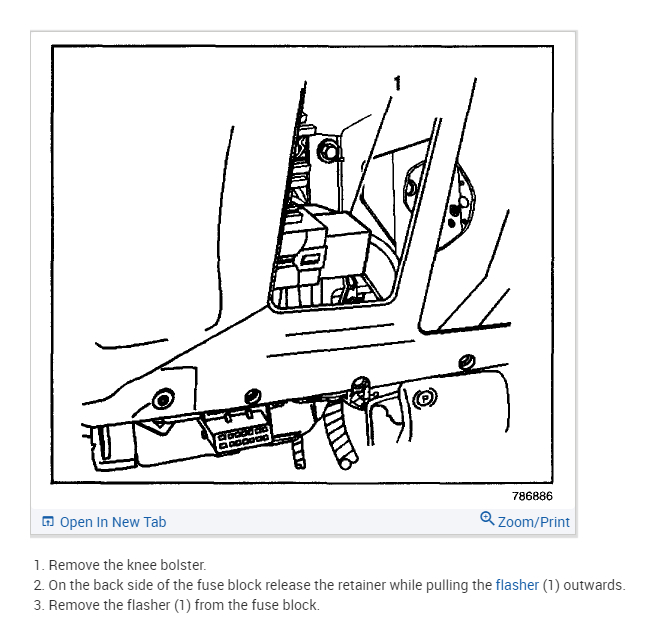 1

P

786886

Open In New Tab

Zoom/Print

1. Remove the knee bolster.
2. On the back side of the fuse block release the retainer while pulling the flasher (1) outwards.
3. Remove the flasher (1) from the fuse block.