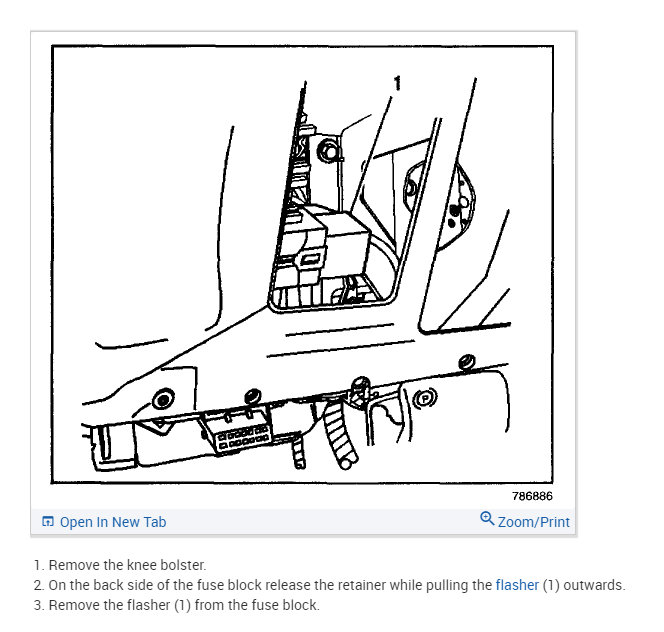 1

P

786886

Open In New Tab

Zoom/Print

1. Remove the knee bolster.
2. On the back side of the fuse block release the retainer while pulling the flasher (1) outwards.
3. Remove the flasher (1) from the fuse block.