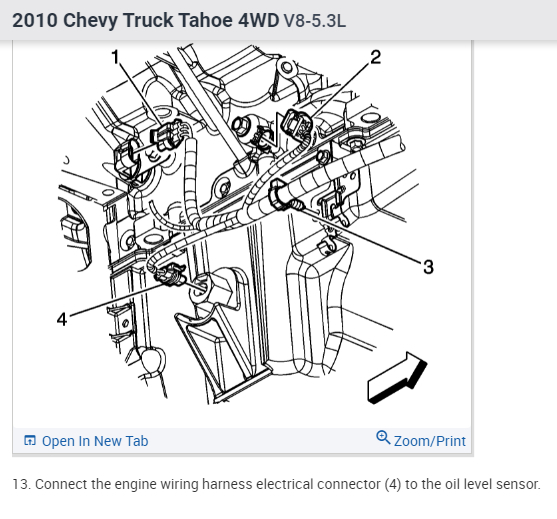 2010 Chevy Truck Tahoe 4WD V8-5.3L

1
2
3
4

Open In New Tab
Zoom/Print

13. Connect the engine wiring harness electrical connector (4) to the oil level sensor.