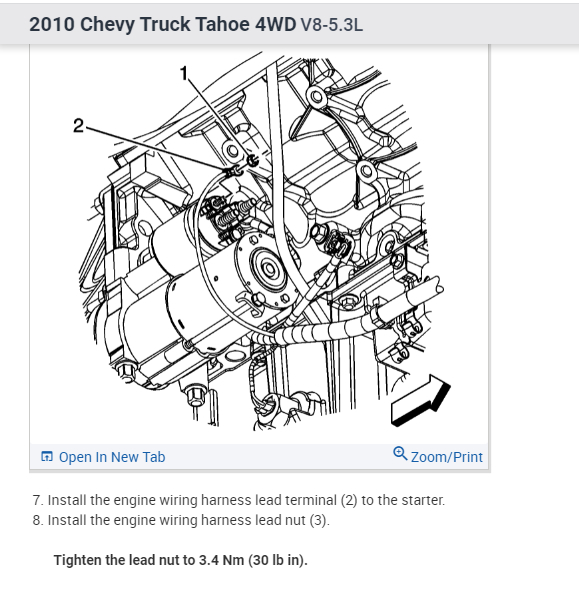 2010 Chevy Truck Tahoe 4WD V8-5.3L

1

2

Open In New Tab

Zoom/Print

7. Install the engine wiring harness lead terminal (2) to the starter.
8. Install the engine wiring harness lead nut (3).

Tighten the lead nut to 3.4 Nm (30 lb in).