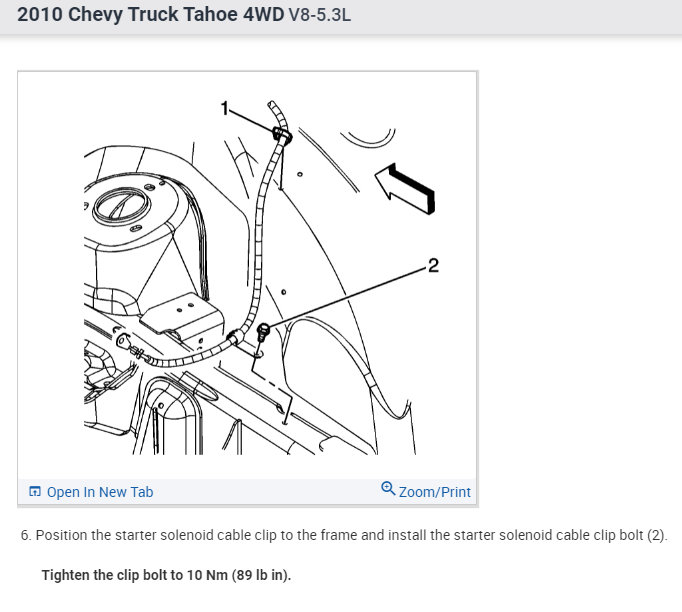 2010 Chevy Truck Tahoe 4WD V8-5.3L

1

2

Open In New Tab

Zoom/Print

6. Position the starter solenoid cable clip to the frame and install the starter solenoid cable clip bolt (2).

Tighten the clip bolt to 10 Nm (89 lb in).