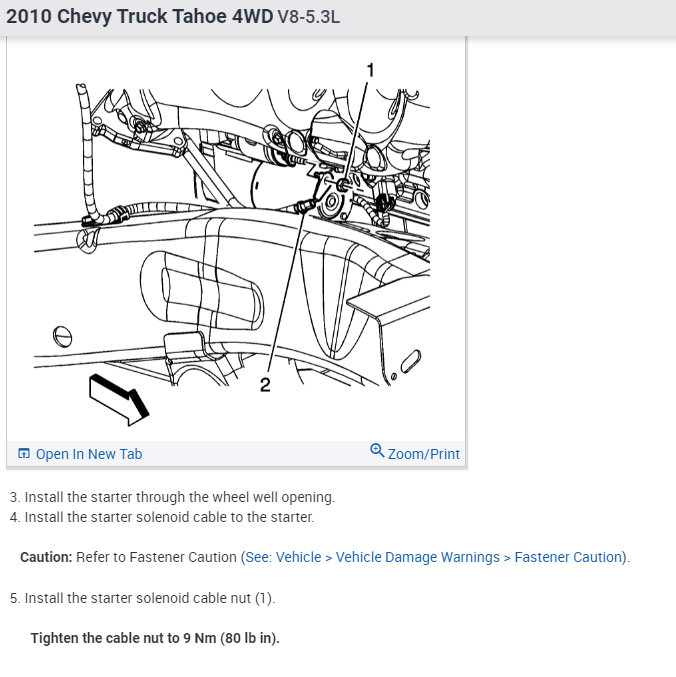 2010 Chevy Truck Tahoe 4WD V8-5.3L

1

2

Open In New Tab

Zoom/Print

3. Install the starter through the wheel well opening.
4. Install the starter solenoid cable to the starter.

Caution: Refer to Fastener Caution (See: Vehicle > Vehicle Damage Warnings > Fastener Caution).

5. Install the starter solenoid cable nut (1).

Tighten the cable nut to 9 Nm (80 lb in).