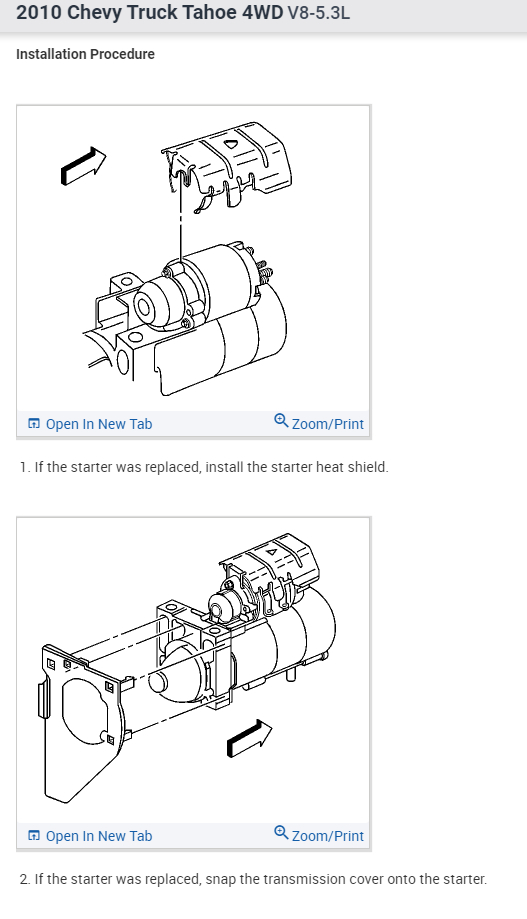 2010 Chevy Truck Tahoe 4WD V8-5.3L

Installation Procedure

Open In New Tab

Zoom/Print

1. If the starter was replaced, install the starter heat shield.

Open In New Tab

Zoom/Print

2. If the starter was replaced, snap the transmission cover onto the starter.