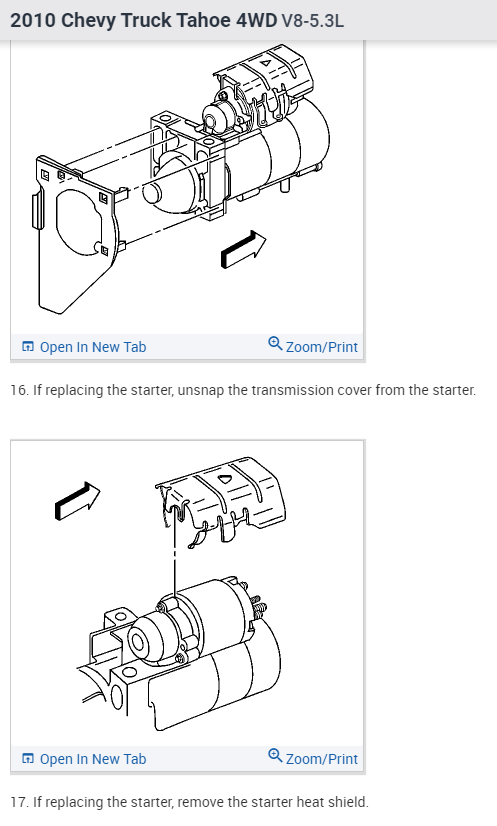 2010 Chevy Truck Tahoe 4WD V8-5.3L

Open In New Tab

Zoom/Print

16. If replacing the starter, unsnap the transmission cover from the starter.

Open In New Tab

Zoom/Print

17. If replacing the starter, remove the starter heat shield.