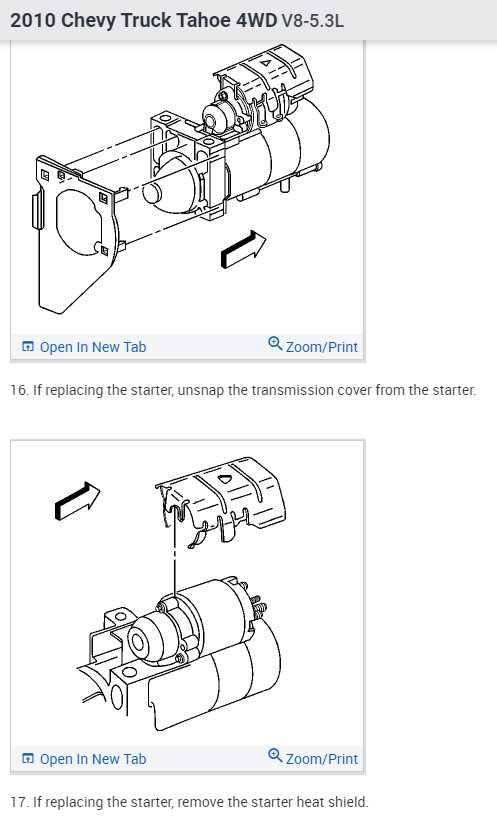 2010 Chevy Truck Tahoe 4WD V8-5.3L

Open In New Tab
Zoom/Print

16. If replacing the starter, unsnap the transmission cover from the starter.

Open In New Tab
Zoom/Print

17. If replacing the starter, remove the starter heat shield.