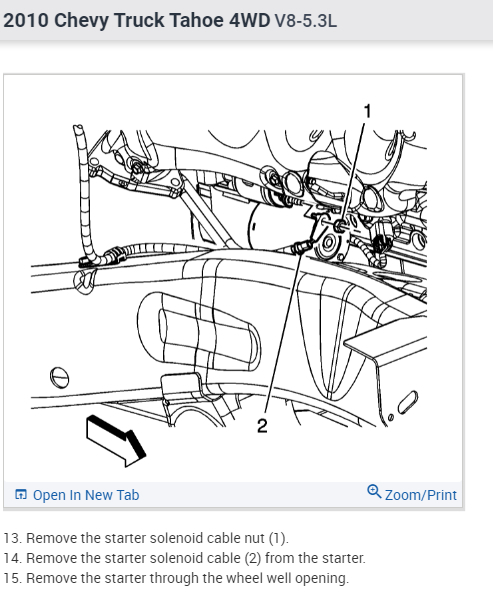 2010 Chevy Truck Tahoe 4WD V8-5.3L

1

2

Open In New Tab

Zoom/Print

13. Remove the starter solenoid cable nut (1).
14. Remove the starter solenoid cable (2) from the starter.
15. Remove the starter through the wheel well opening.