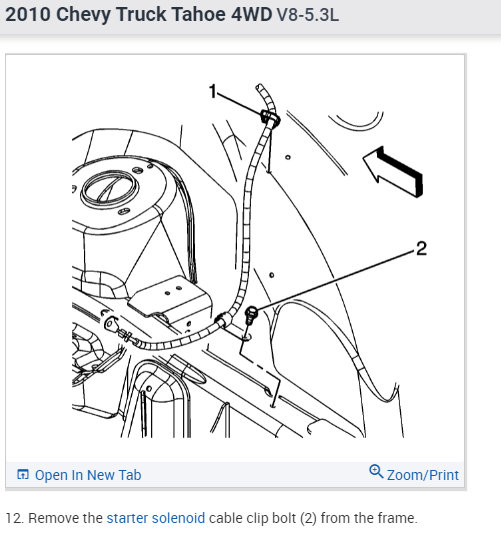 2010 Chevy Truck Tahoe 4WD V8-5.3L

1

2

Open In New Tab

Zoom/Print

12. Remove the starter solenoid cable clip bolt (2) from the frame.