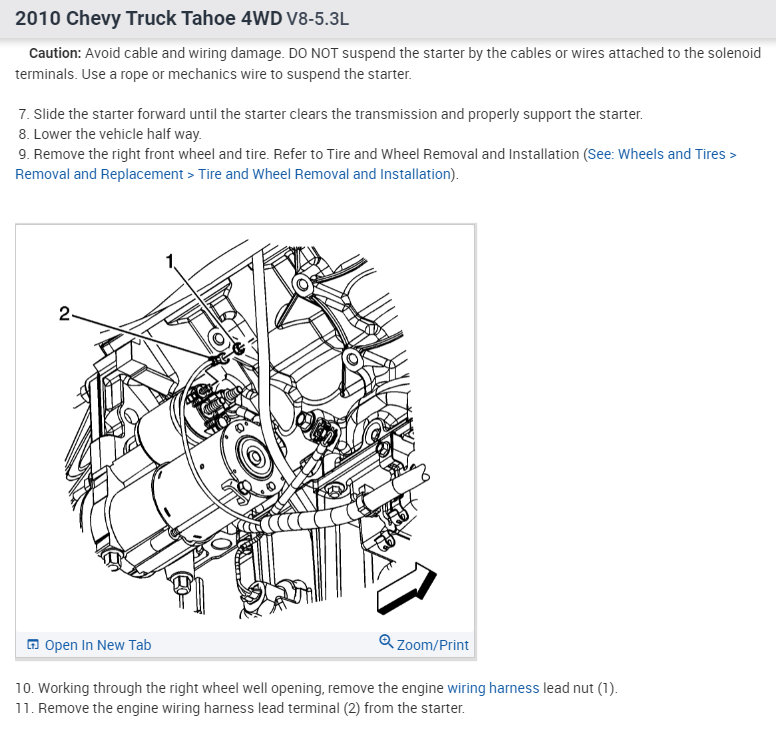 2010 Chevy Truck Tahoe 4WD V8-5.3L

Caution: Avoid cable and wiring damage. DO NOT suspend the starter by the cables or wires attached to the solenoid terminals. Use a rope or mechanics wire to suspend the starter.

7. Slide the starter forward until the starter clears the transmission and properly support the starter.
8. Lower the vehicle half way.
9. Remove the right front wheel and tire. Refer to Tire and Wheel Removal and Installation (See: Wheels and Tires > Removal and Replacement > Tire and Wheel Removal and Installation).

1
2

Open In New Tab
Zoom/Print

10. Working through the right wheel well opening, remove the engine wiring harness lead nut (1).
11. Remove the engine wiring harness lead terminal (2) from the starter.