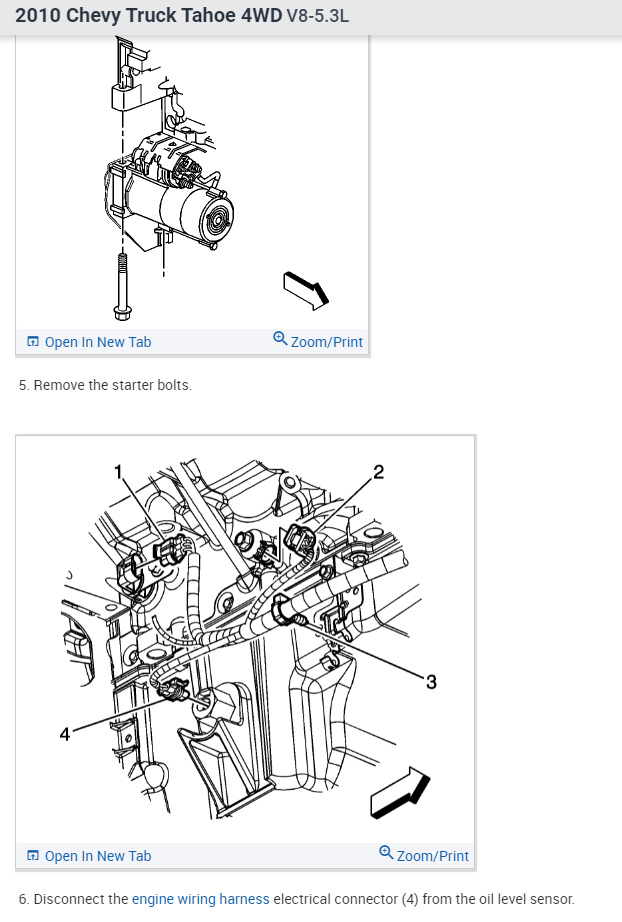 2010 Chevy Truck Tahoe 4WD V8-5.3L

Open In New Tab
Zoom/Print

5. Remove the starter bolts.

1
2
3
4

Open In New Tab
Zoom/Print

6. Disconnect the engine wiring harness electrical connector (4) from the oil level sensor.