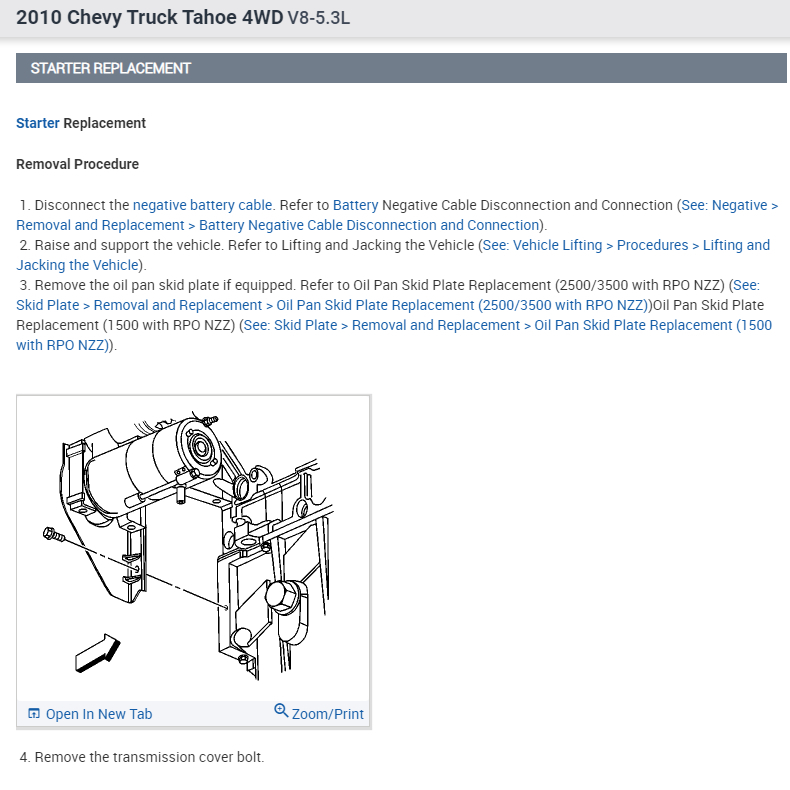 2010 Chevy Truck Tahoe 4WD V8-5.3L

STARTER REPLACEMENT

Starter Replacement

Removal Procedure

1. Disconnect the negative battery cable. Refer to Battery Negative Cable Disconnection and Connection (See: Negative > Removal and Replacement > Battery Negative Cable Disconnection and Connection).
2. Raise and support the vehicle. Refer to Lifting and Jacking the Vehicle (See: Vehicle Lifting > Procedures > Lifting and Jacking the Vehicle).
3. Remove the oil pan skid plate if equipped. Refer to Oil Pan Skid Plate Replacement (2500/3500 with RPO NZZ) (See: Skid Plate > Removal and Replacement > Oil Pan Skid Plate Replacement (2500/3500 with RPO NZZ))Oil Pan Skid Plate Replacement (1500 with RPO NZZ) (See: Skid Plate > Removal and Replacement > Oil Pan Skid Plate Replacement (1500 with RPO NZZ)).

Open In New Tab
Zoom/Print

4. Remove the transmission cover bolt.