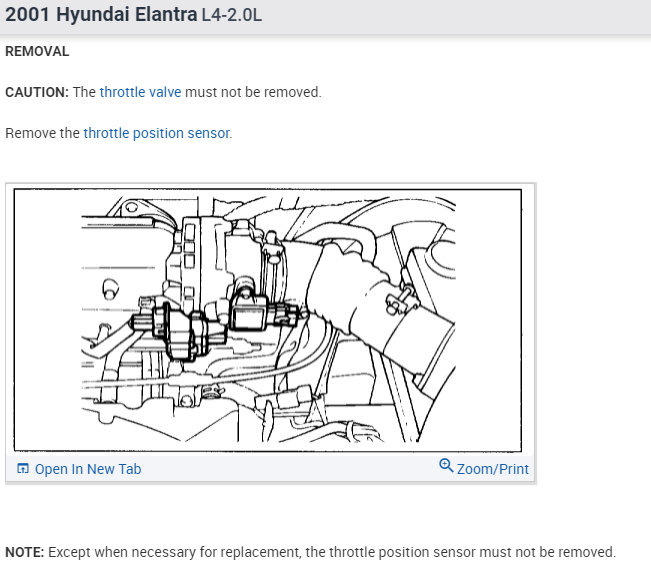 2001 Hyundai Elantra L4-2.0L

REMOVAL

CAUTION: The throttle valve must not be removed.

Remove the throttle position sensor.

Open In New Tab

Zoom/Print

NOTE: Except when necessary for replacement, the throttle position sensor must not be removed.