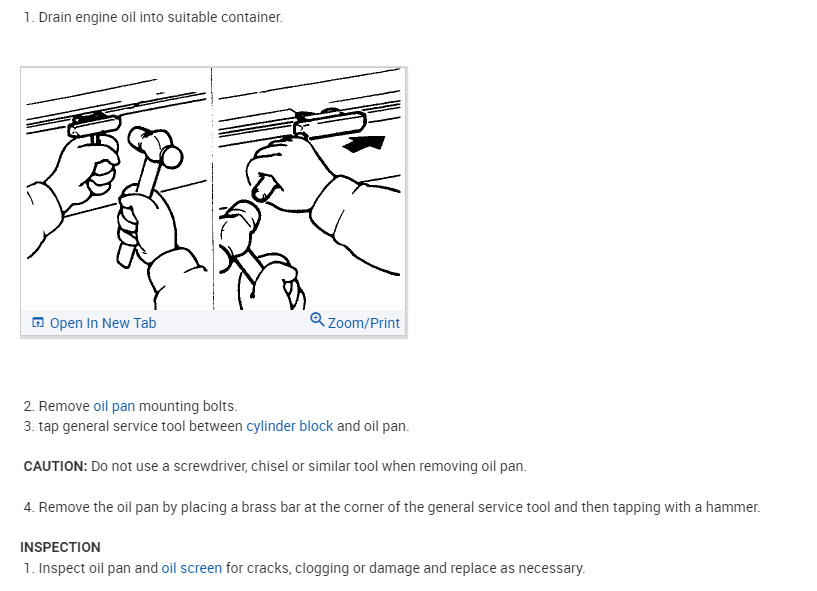 1. Drain engine oil into suitable container.

Open In New Tab

Zoom/Print

2. Remove oil pan mounting bolts.
3. tap general service tool between cylinder block and oil pan.

CAUTION: Do not use a screwdriver, chisel or similar tool when removing oil pan.

4. Remove the oil pan by placing a brass bar at the corner of the general service tool and then tapping with a hammer.

INSPECTION
1. Inspect oil pan and oil screen for cracks, clogging or damage and replace as necessary.