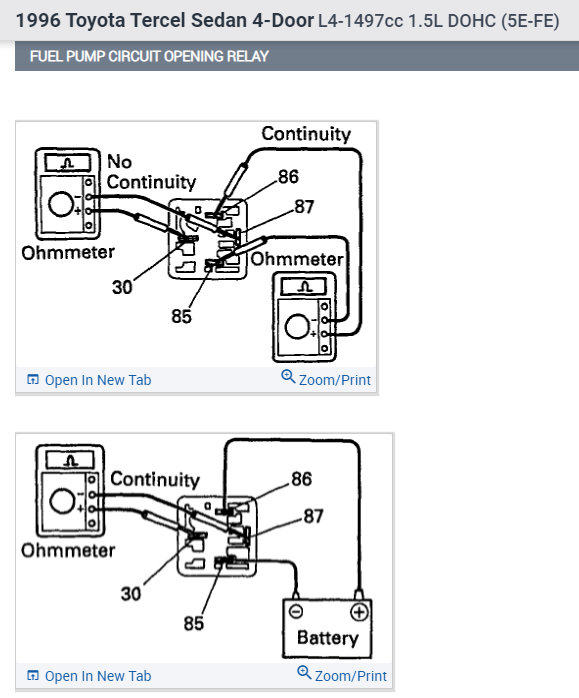 1996 Toyota Tercel Sedan 4-Door L4-1497cc 1.5L DOHC (5E-FE)

FUEL PUMP CIRCUIT OPENING RELAY

Continuity
No Continuity
86
87
Ohmmeter
Ohmmeter
30
85
Open In New Tab
Zoom/Print

Continuity
86
87
Ohmmeter
30
85
Battery
Open In New Tab
Zoom/Print