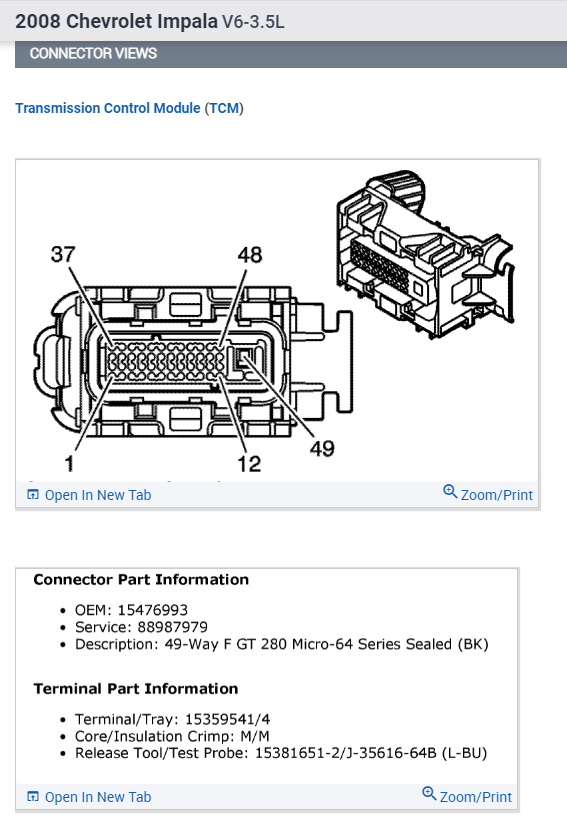 2008 Chevrolet Impala V6-3.5L

CONNECTOR VIEWS

Transmission Control Module (TCM)

37
48
1
12
49

Open In New Tab
Zoom/Print

Connector Part Information

- OEM: 15476993
- Service: 88987979
- Description: 49-Way F GT 280 Micro-64 Series Sealed (BK)

Terminal Part Information

- Terminal/Tray: 15359541/4
- Core/Insulation Crimp: M/M
- Release Tool/Test Probe: 15381651-2/J-35616-64B (L-BU)

Open In New Tab
Zoom/Print