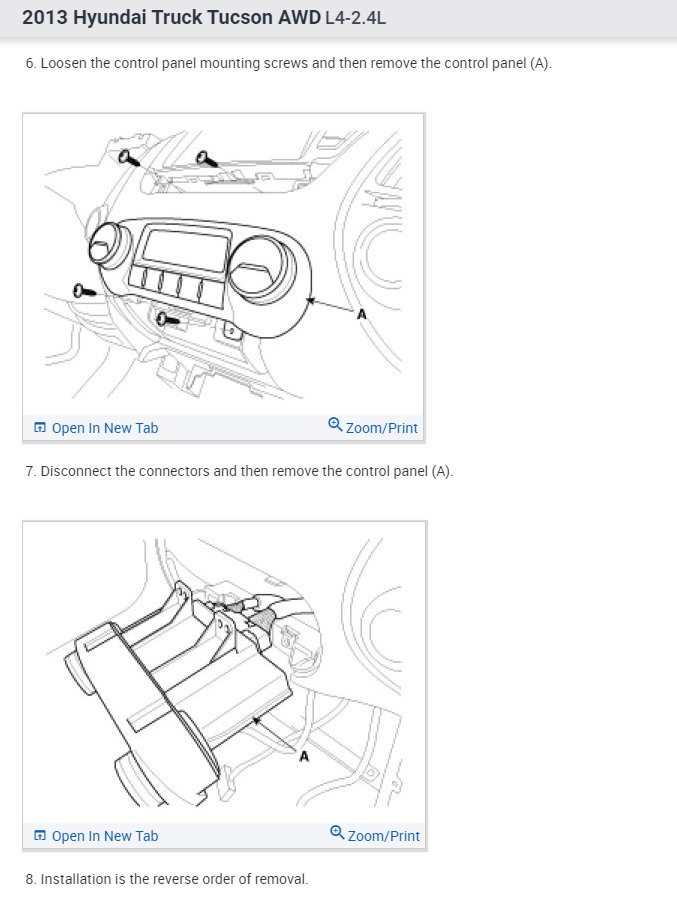 2013 Hyundai Truck Tucson AWD L4-2.4L

6. Loosen the control panel mounting screws and then remove the control panel (A).

A

Open In New Tab

Zoom/Print

7. Disconnect the connectors and then remove the control panel (A).

A

Open In New Tab

Zoom/Print

8. Installation is the reverse order of removal.