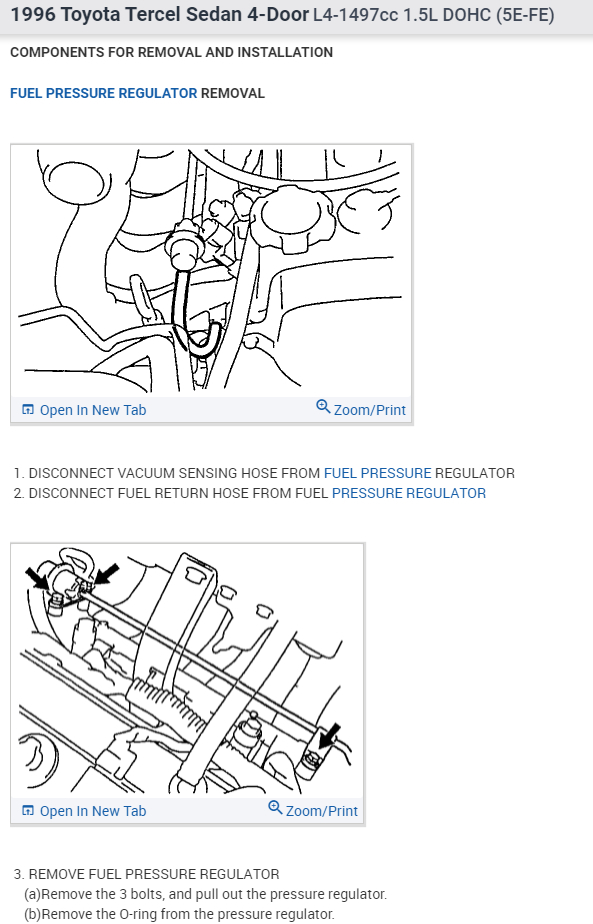 1996 Toyota Tercel Sedan 4-Door L4-1497cc 1.5L DOHC (5E-FE)

COMPONENTS FOR REMOVAL AND INSTALLATION

FUEL PRESSURE REGULATOR REMOVAL

Open In New Tab

Zoom/Print

1. DISCONNECT VACUUM SENSING HOSE FROM FUEL PRESSURE REGULATOR
2. DISCONNECT FUEL RETURN HOSE FROM FUEL PRESSURE REGULATOR

Open In New Tab

Zoom/Print

3. REMOVE FUEL PRESSURE REGULATOR
(a)Remove the 3 bolts, and pull out the pressure regulator.
(b)Remove the O-ring from the pressure regulator.