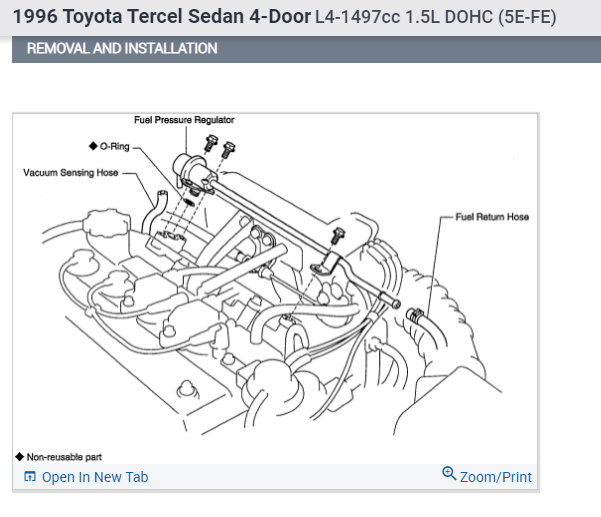 1996 Toyota Tercel Sedan 4-Door L4-1497cc 1.5L DOHC (5E-FE)

REMOVAL AND INSTALLATION

Fuel Pressure Regulator

◆ O-Ring

Vacuum Sensing Hose

Fuel Return Hose

◆ Non-reusable part

Open In New Tab

Zoom/Print