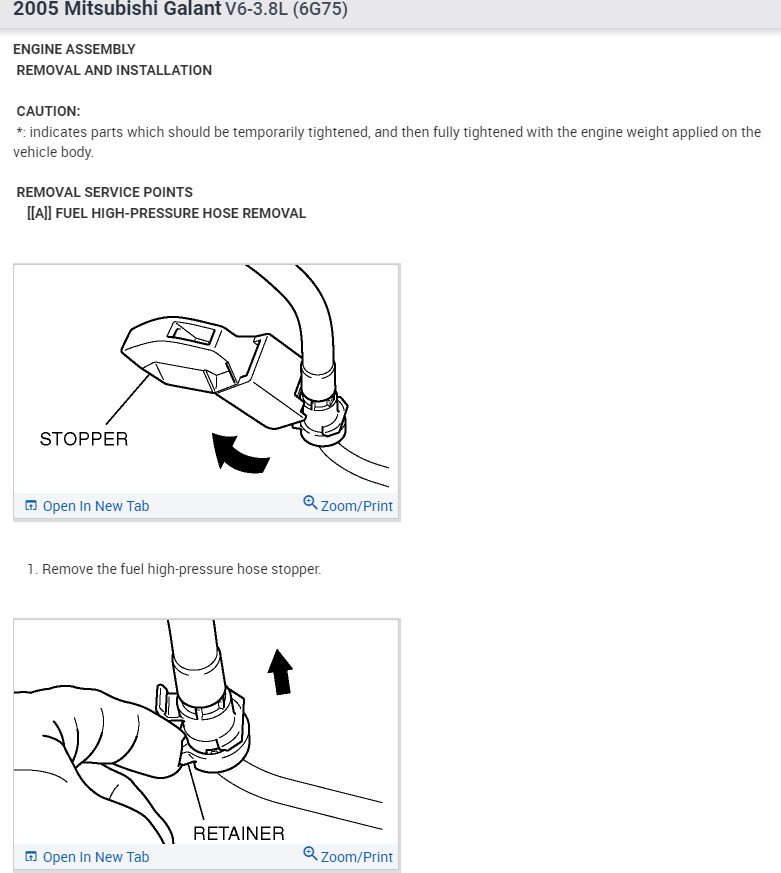 2005 Mitsubishi Galant V6-3.8L (6G75)

ENGINE ASSEMBLY
REMOVAL AND INSTALLATION

CAUTION:
*: indicates parts which should be temporarily tightened, and then fully tightened with the engine weight applied on the vehicle body.

REMOVAL SERVICE POINTS
[[A]] FUEL HIGH-PRESSURE HOSE REMOVAL

STOPPER

Open In New Tab
Zoom/Print

1. Remove the fuel high-pressure hose stopper.

RETAINER

Open In New Tab
Zoom/Print