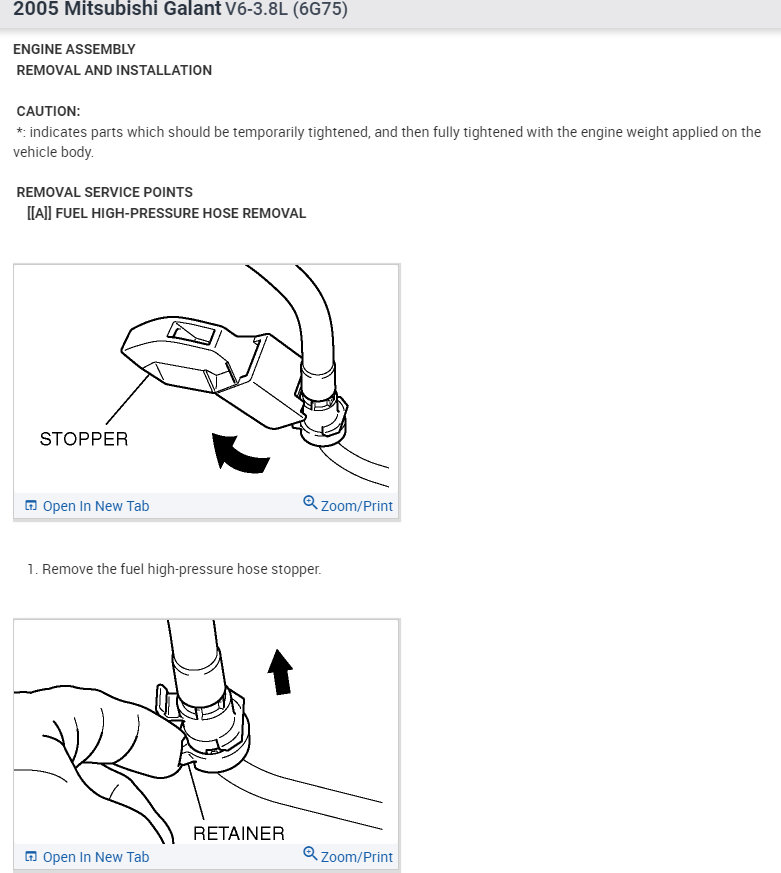 2005 Mitsubishi Galant V6-3.8L (6G75)

ENGINE ASSEMBLY
REMOVAL AND INSTALLATION

CAUTION:
*: indicates parts which should be temporarily tightened, and then fully tightened with the engine weight applied on the vehicle body.

REMOVAL SERVICE POINTS
[[A]] FUEL HIGH-PRESSURE HOSE REMOVAL

STOPPER

Open In New Tab
Zoom/Print

1. Remove the fuel high-pressure hose stopper.

RETAINER

Open In New Tab
Zoom/Print