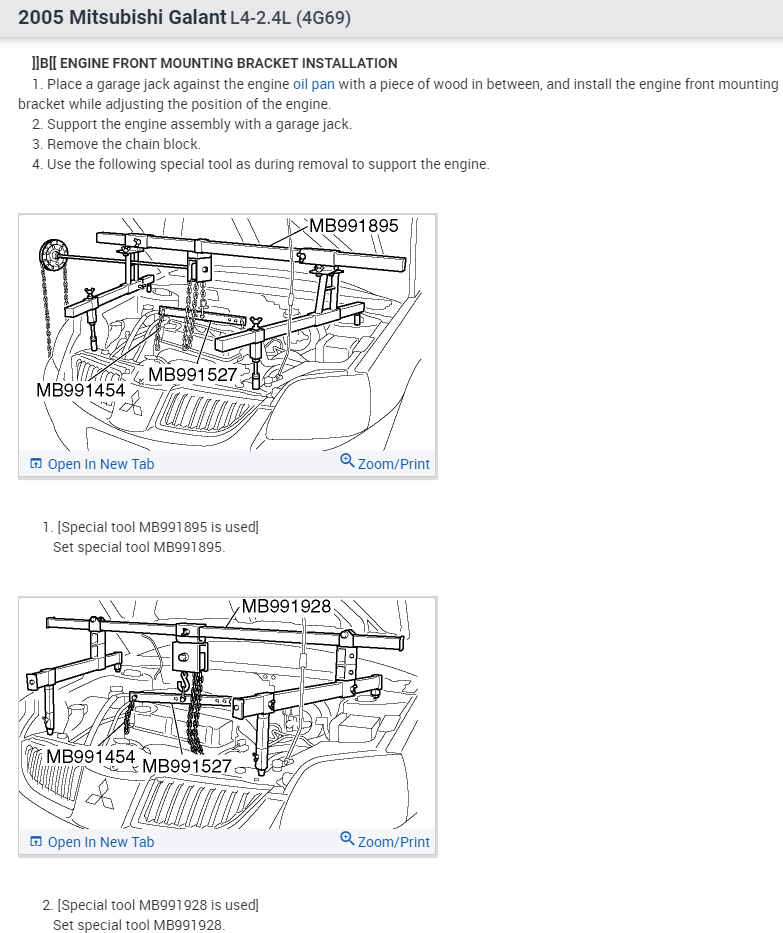 2005 Mitsubishi Galant L4-2.4L (4G69)

]]B[[ ENGINE FRONT MOUNTING BRACKET INSTALLATION
1. Place a garage jack against the engine oil pan with a piece of wood in between, and install the engine front mounting bracket while adjusting the position of the engine.
2. Support the engine assembly with a garage jack.
3. Remove the chain block.
4. Use the following special tool as during removal to support the engine.

MB991895
MB991527
MB991454

Open In New Tab
Zoom/Print

1. [Special tool MB991895 is used]
Set special tool MB991895.

MB991928
MB991454
MB991527

Open In New Tab
Zoom/Print

2. [Special tool MB991928 is used]
Set special tool MB991928.