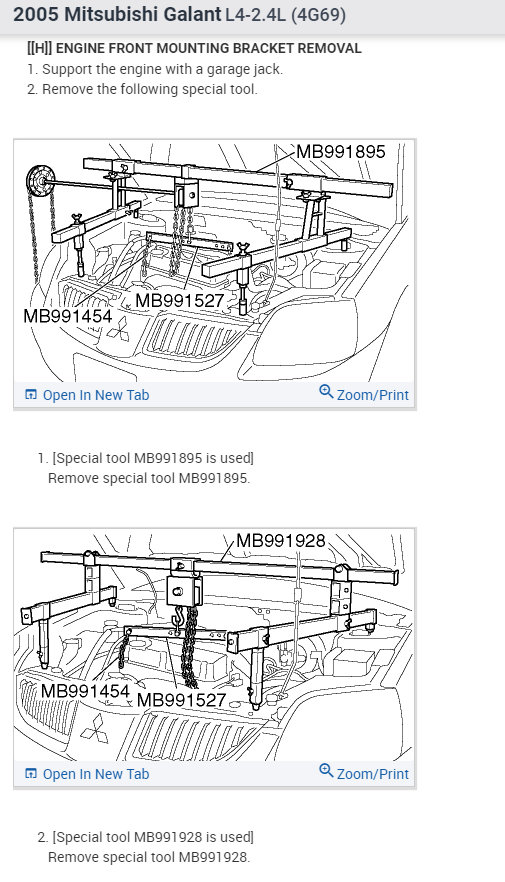 2005 Mitsubishi Galant L4-2.4L (4G69)

[[H]] ENGINE FRONT MOUNTING BRACKET REMOVAL

1. Support the engine with a garage jack.

2. Remove the following special tool.

MB991895
MB991527
MB991454

Open In New Tab
Zoom/Print

1. [Special tool MB991895 is used]
Remove special tool MB991895.

MB991928
MB991454
MB991527

Open In New Tab
Zoom/Print

2. [Special tool MB991928 is used]
Remove special tool MB991928.