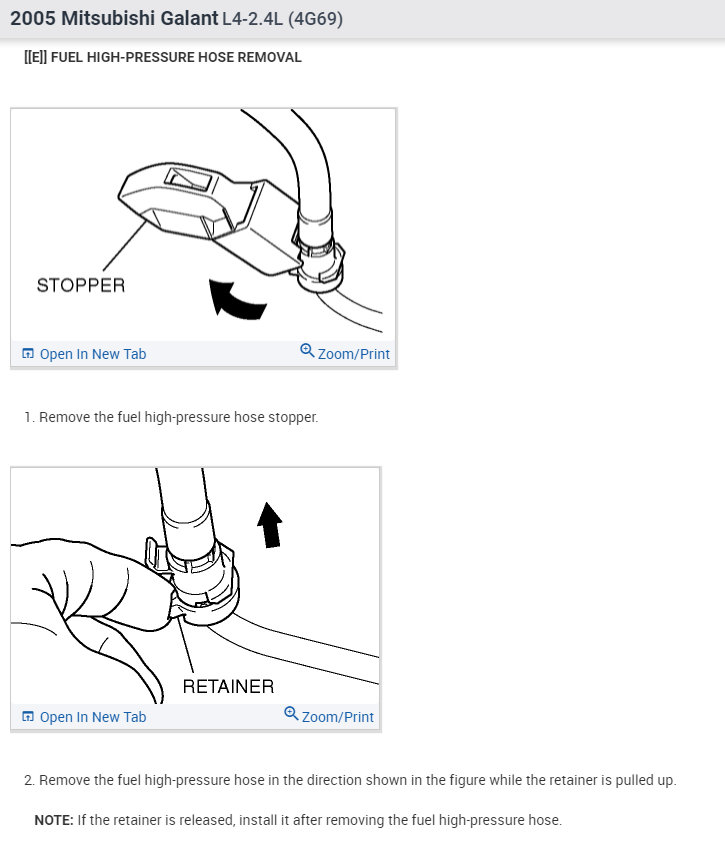 2005 Mitsubishi Galant L4-2.4L (4G69)

[[E]] FUEL HIGH-PRESSURE HOSE REMOVAL

STOPPER

Open In New Tab Zoom/Print

1. Remove the fuel high-pressure hose stopper.

RETAINER

Open In New Tab Zoom/Print

2. Remove the fuel high-pressure hose in the direction shown in the figure while the retainer is pulled up.

NOTE: If the retainer is released, install it after removing the fuel high-pressure hose.