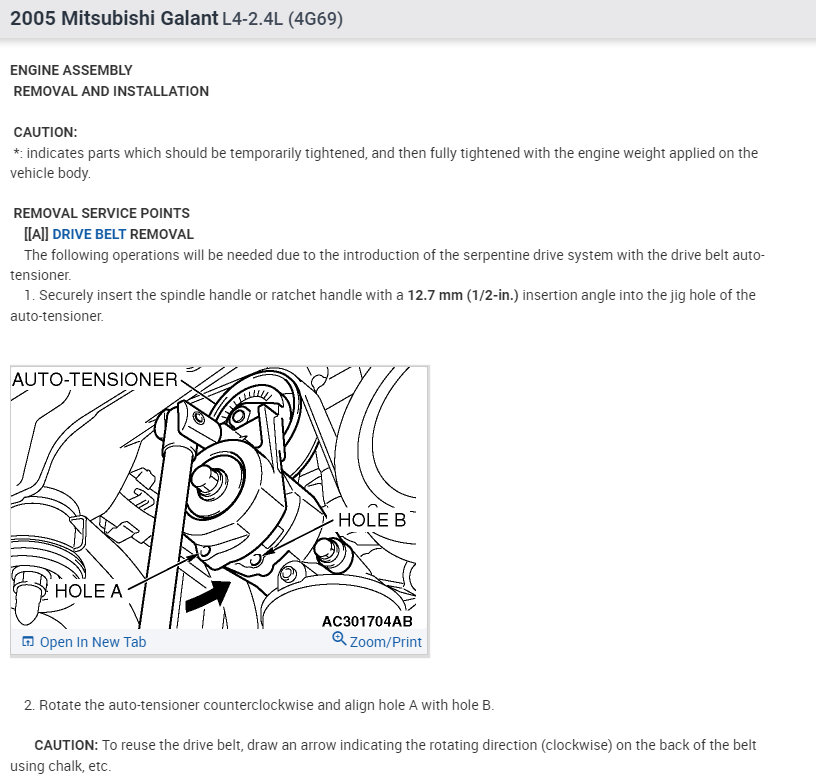 2005 Mitsubishi Galant L4-2.4L (4G69)

ENGINE ASSEMBLY
REMOVAL AND INSTALLATION

CAUTION:
*: indicates parts which should be temporarily tightened, and then fully tightened with the engine weight applied on the vehicle body.

REMOVAL SERVICE POINTS
[[A]] DRIVE BELT REMOVAL
The following operations will be needed due to the introduction of the serpentine drive system with the drive belt auto-tensioner.
1. Securely insert the spindle handle or ratchet handle with a 12.7 mm (1/2-in.) insertion angle into the jig hole of the auto-tensioner.

AUTO-TENSIONER
HOLE B
HOLE A
AC301704AB
Open In New Tab
Zoom/Print

2. Rotate the auto-tensioner counterclockwise and align hole A with hole B.

CAUTION: To reuse the drive belt, draw an arrow indicating the rotating direction (clockwise) on the back of the belt using chalk, etc.