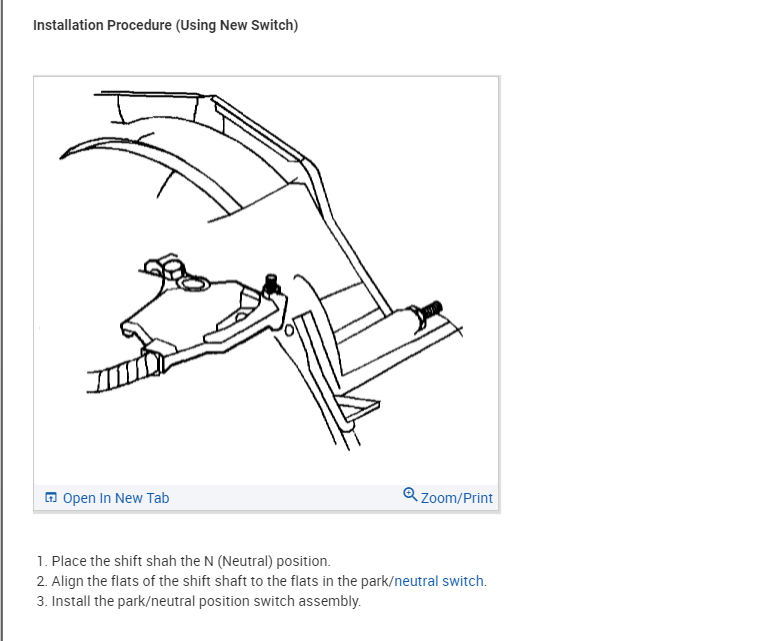 Installation Procedure (Using New Switch)

Open In New Tab

Zoom/Print

1. Place the shift shah the N (Neutral) position.
2. Align the flats of the shift shaft to the flats in the park/neutral switch.
3. Install the park/neutral position switch assembly.