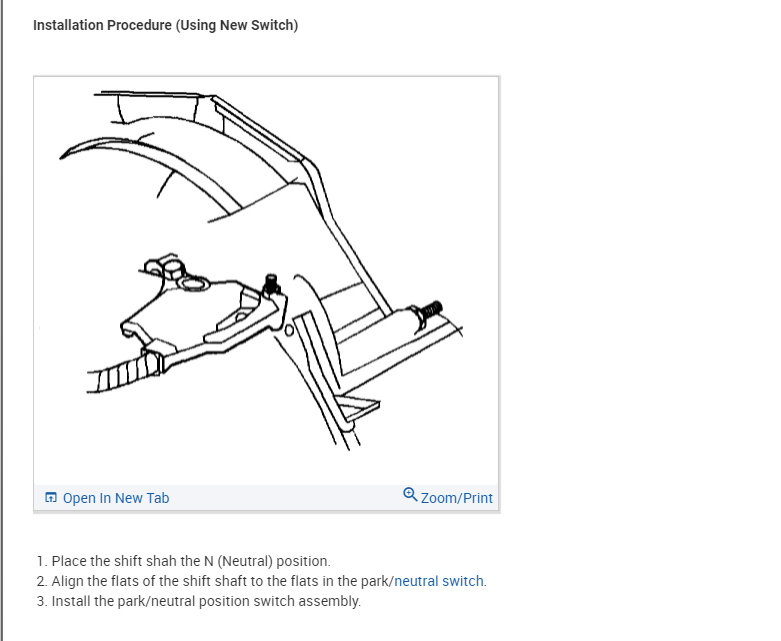 Installation Procedure (Using New Switch)

Open In New Tab

Zoom/Print

1. Place the shift shah the N (Neutral) position.
2. Align the flats of the shift shaft to the flats in the park/neutral switch.
3. Install the park/neutral position switch assembly.