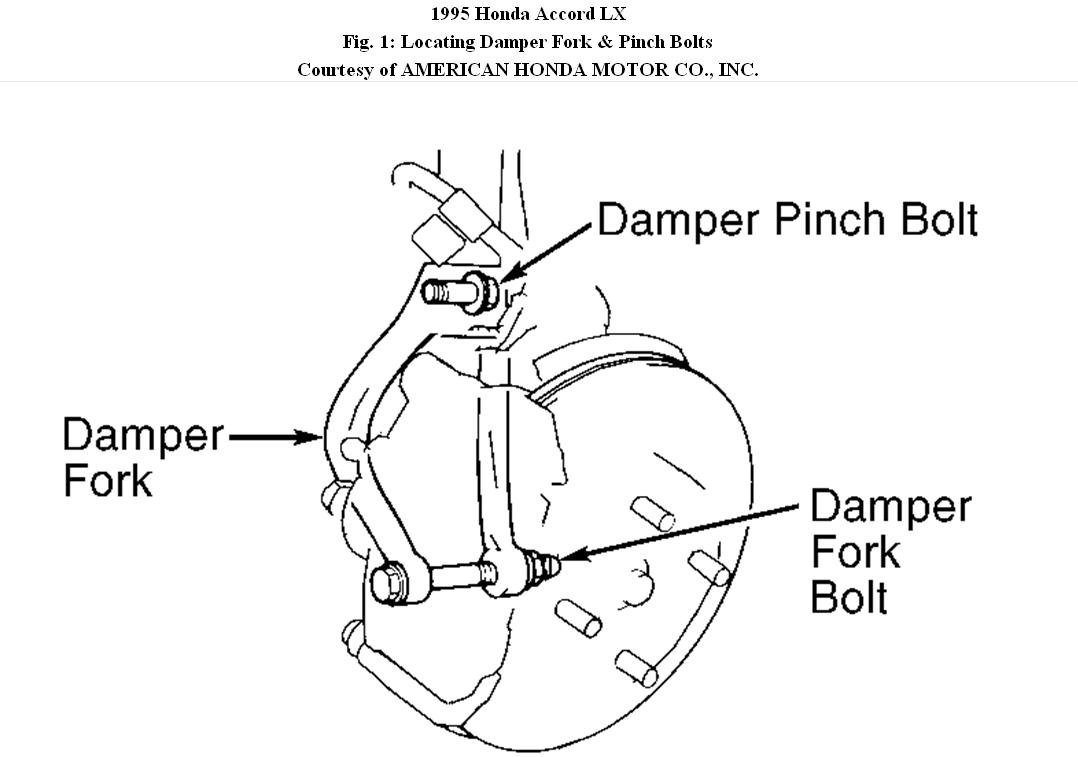 1995 Honda Accord LX
Fig. 1: Locating Damper Fork & Pinch Bolts
Courtesy of AMERICAN HONDA MOTOR CO., INC.

Damper Pinch Bolt

Damper Fork

Damper Fork Bolt